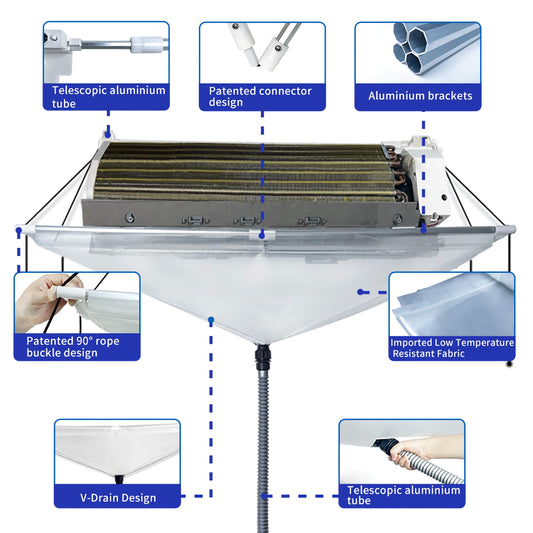 Telescopic aluminium tube

Patented connector design

Aluminium brackets

Patented 90° rope buckle design

Imported Low Temperature Resistant Fabric

V-Drain Design

Telescopic aluminium tube